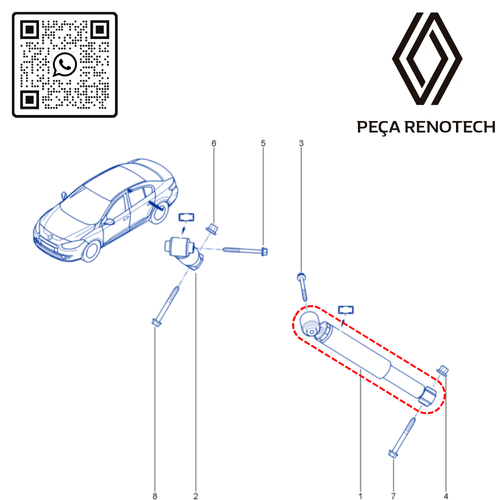 PEÇA RENOTECH

6
5
3
8
2
1
7
4